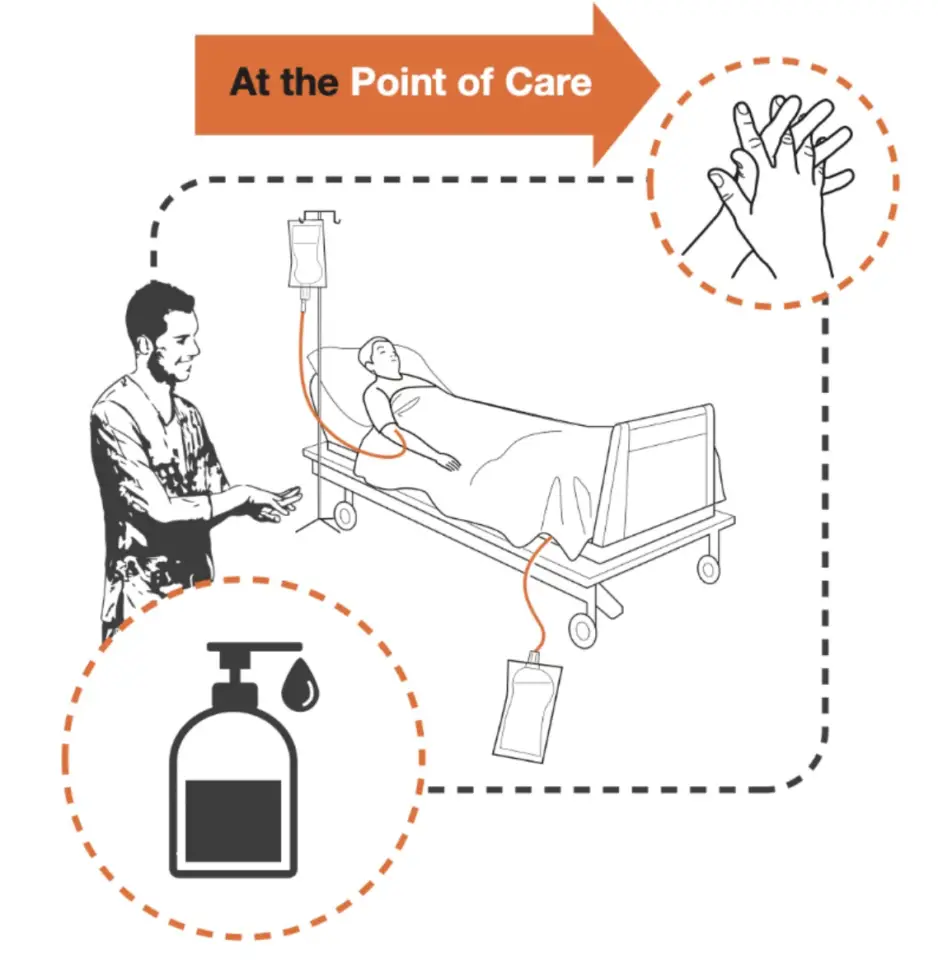 At the Point of Care